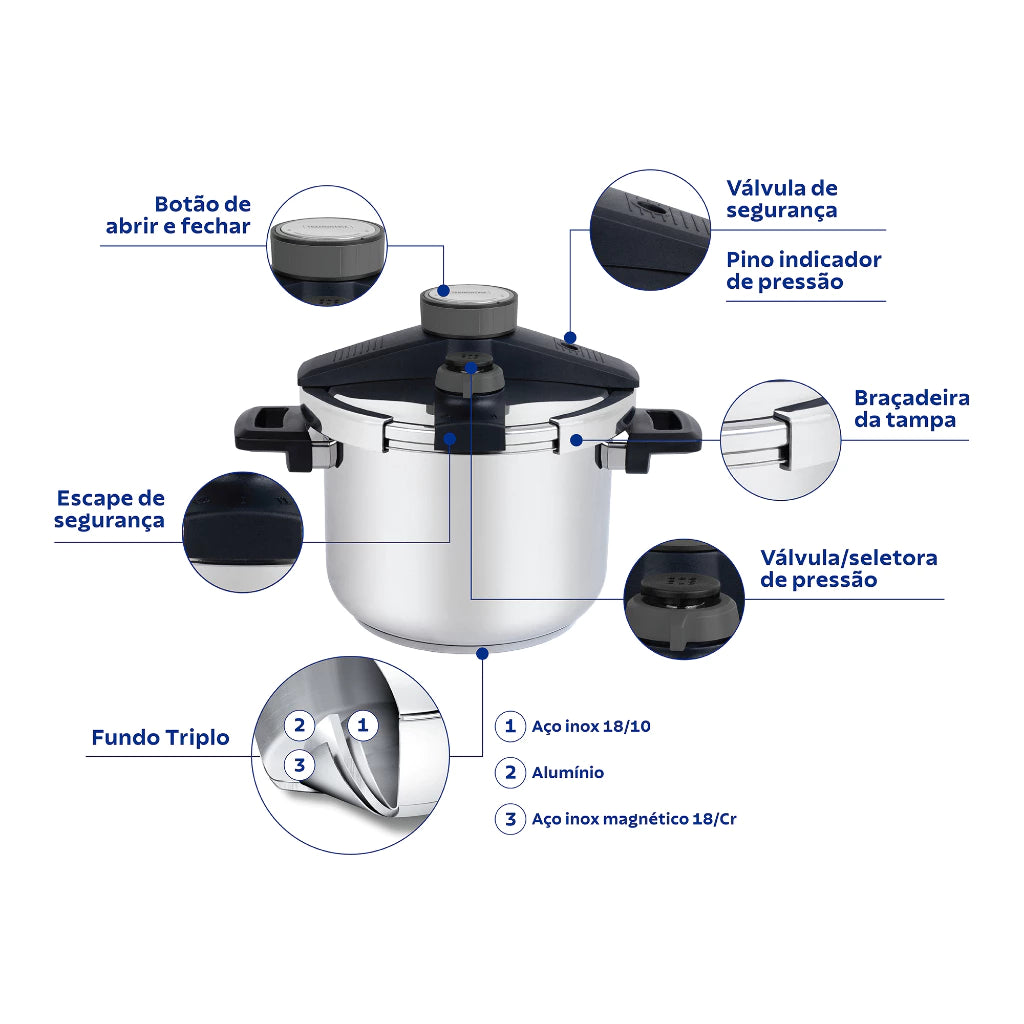 Botão de abrir e fechar

Válvula de segurança

Pino indicador de pressão

Braçadeira da tampa

Escape de segurança

Válvula/seletora de pressão

Fundo Triplo

2 1

3

1 Aço inox 18/10

2 Alumínio

3 Aço inox magnético 18/Cr