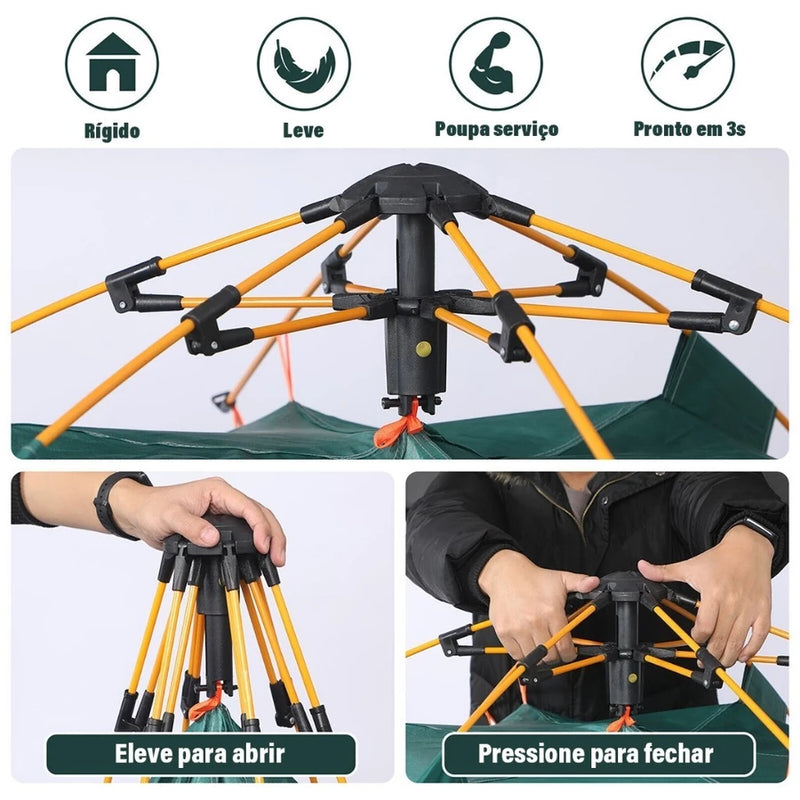 Rígido

Leve

Poupa serviço

Pronto em 3s

Eleve para abrir

Pressione para fechar